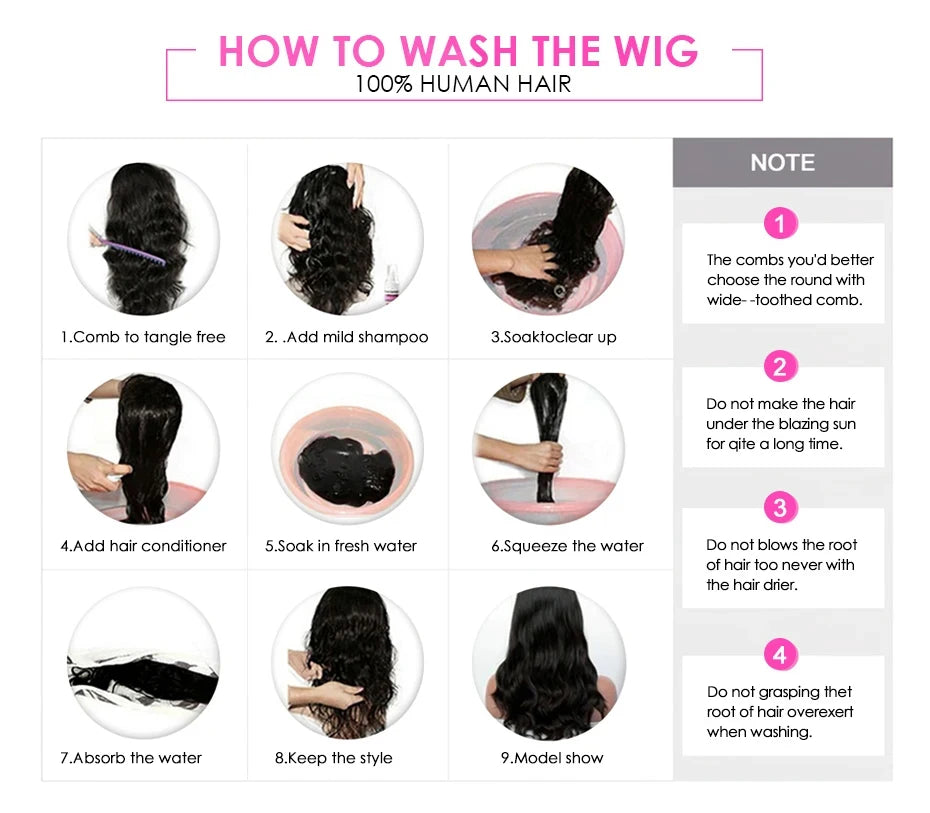 HOW TO WASH THE WIG
100% HUMAN HAIR

1.Comb to tangle free

2. .Add mild shampoo

3.Soaktoclear up

4.Add hair conditioner

5.Soak in fresh water

6.Squeeze the water

7.Absorb the water

8.Keep the style

9.Model show

NOTE

1
The combs you'd better choose the round with wide- -toothed comb.

2
Do not make the hair under the blazing sun for qite a long time.

3
Do not blows the root of hair too never with the hair drier.

4
Do not grasping thet root of hair overexert when washing.